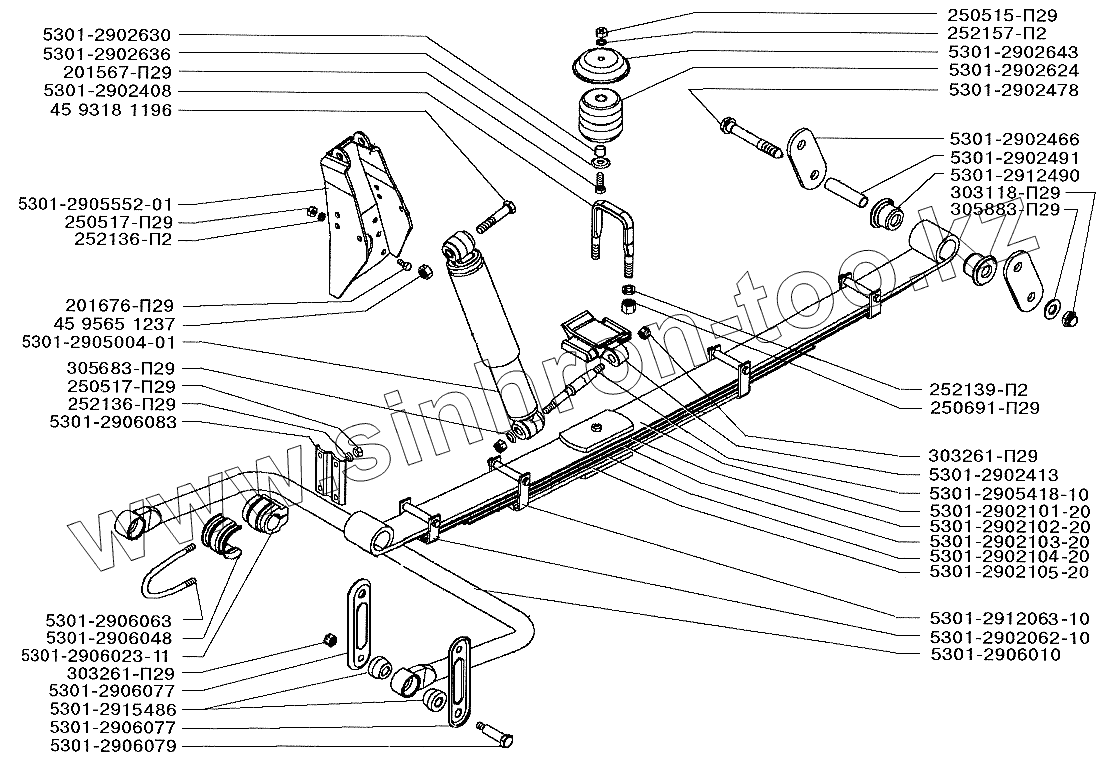 5301-2902630
5301-2902636
201567-П29
5301-2902408
45 9318 1196
5301-2905552-01
250517-П29
252136-П2
201676-П29
45 9565 1237
5301-2905004-01
305683-П29
250517-П29
252136-П29
5301-2906083
5301-2906063
5301-2906048
5301-2906023-11
303261-П29
5301-2906077
5301-2915486
5301-2906077
5301-2906079
250515-П29
252157-П2
5301-2902643
5301-2902624
5301-2902478
5301-2902466
5301-2902491
5301-2912490
303118-П29
305883-П29
252139-П2
250691-П29
303261-П29
5301-2902413
5301-2905418-10
5301-2902101-20
5301-2902102-20
5301-2902103-20
5301-2902104-20
5301-2902105-20
5301-2912063-10
5301-2902062-10
5301-2906010
www.sinbron-too.kz